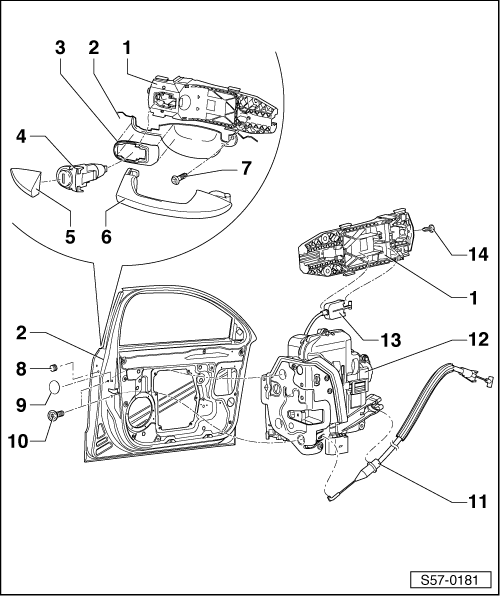 3
2
1
4
7
5
6
14
1
2
13
12
8
9
10
11
S57-0181