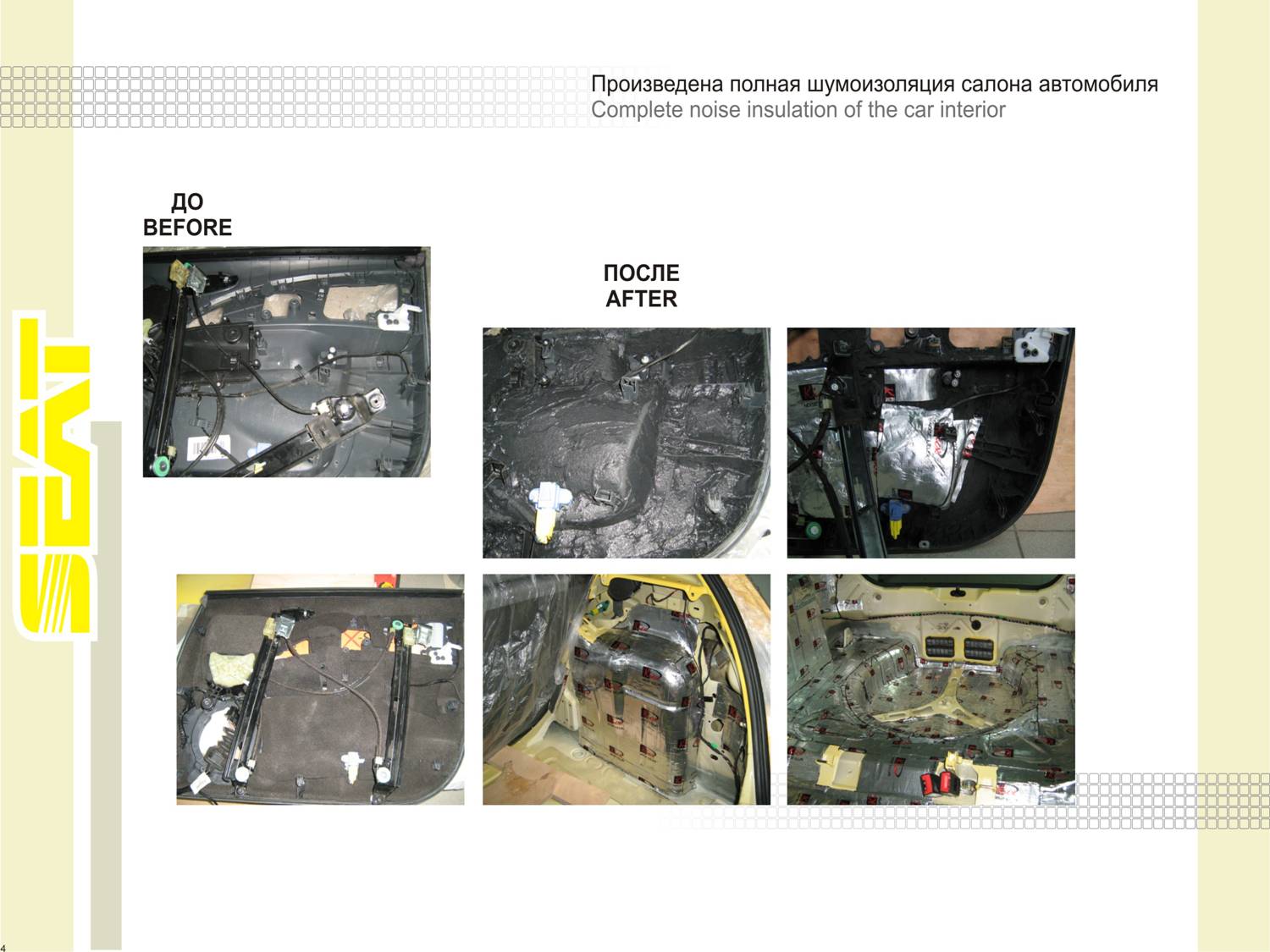 Произведена полная шумоизоляция салона автомобиля
Complete noise insulation of the car interior

ДО
BEFORE

ПОСЛЕ
AFTER

SEAT

4