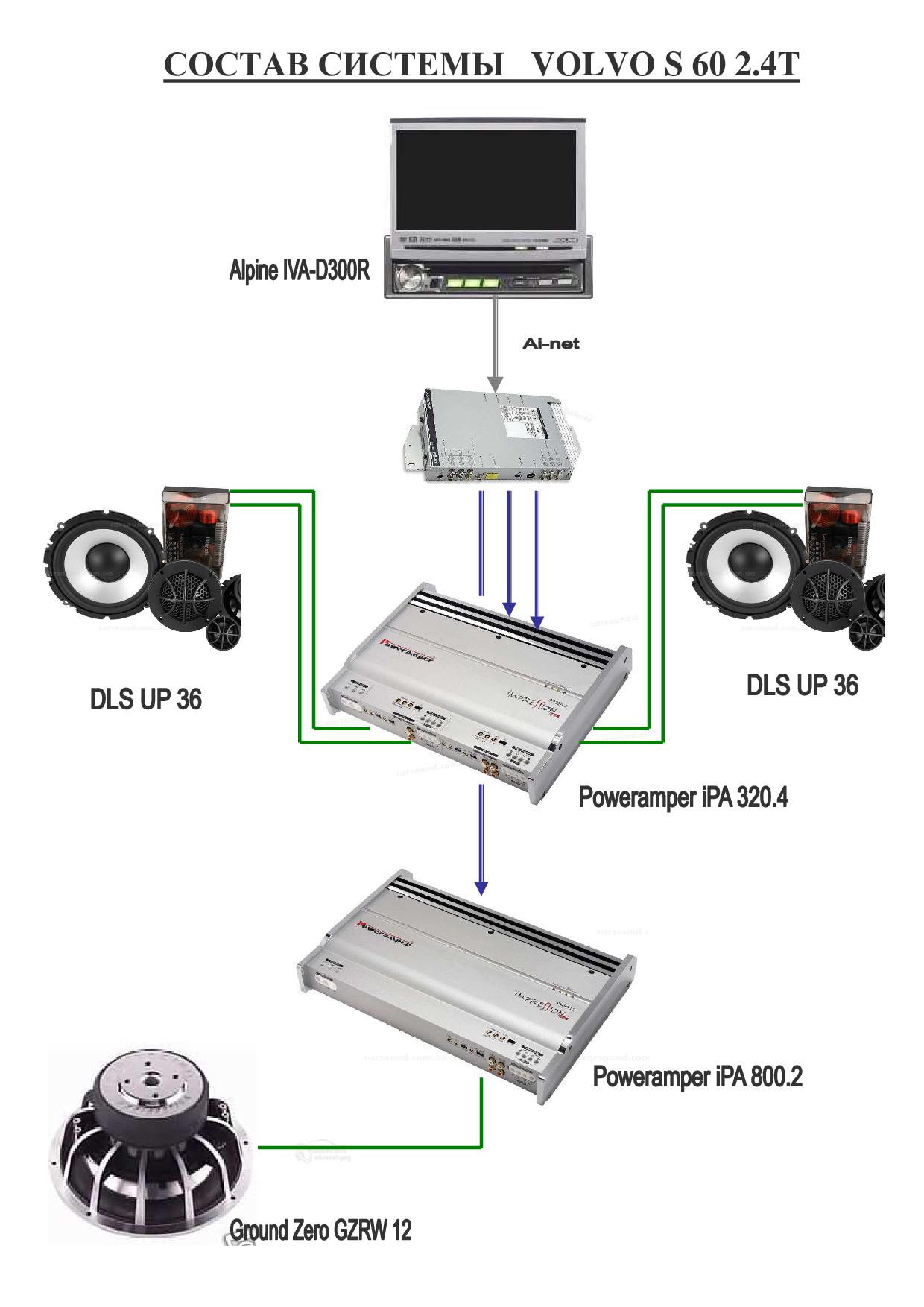 СОСТАВ СИСТЕМЫ VOLVO S 60 2.4T

Alpine IVA-D300R

Ai-net

DLS UP 36

DLS UP 36

Poweramper

IMPRESSION

Poweramper iPA 320.4

Poweramper

IMPRESSION

Poweramper iPA 800.2

Ground Zero GZRW 12